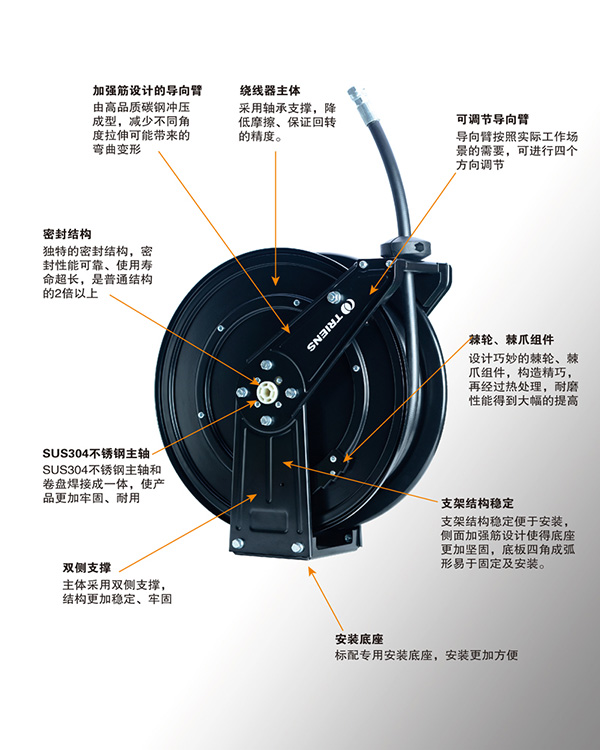 加强筋设计的导向臂
由高品质碳钢冲压成型，减少不同角度拉伸可能带来的弯曲变形

绕线器主体
采用轴承支撑，降低摩擦、保证回转的精度。

可调节导向臂
导向臂按照实际工作场景的需要，可进行四个方向调节

密封结构
独特的密封结构，密封性能可靠、使用寿命超长，是普通结构的2倍以上

TRIENS

棘轮、棘爪组件
设计巧妙的棘轮、棘爪组件，构造精巧，再经过热处理，耐磨性能得到大幅的提高

SUS304不锈钢主轴
SUS304不锈钢主轴和卷盘焊接成一体，使产品更加牢固、耐用

支架结构稳定
支架结构稳定便于安装，侧面加强筋设计使得底座更加坚固，底板四角成弧形易于固定及安装。

双侧支撑
主体采用双侧支撑，结构更加稳定、牢固

安装底座
标配专用安装底座，安装更加方便